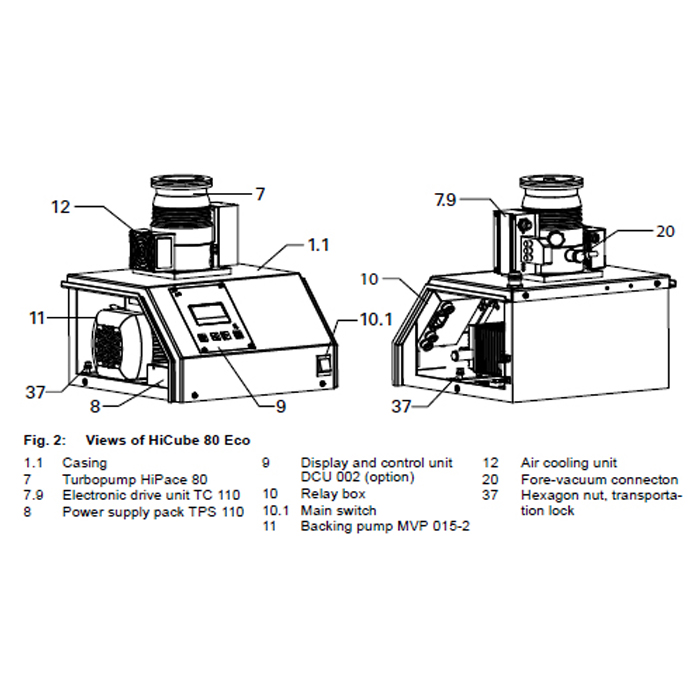 12
7
1.1
11
10.1
37
8
9

7.9
20
10
37

Fig. 2: Views of HiCube 80 Eco

1.1 Casing
7 Turbopump HiPace 80
7.9 Electronic drive unit TC 110
8 Power supply pack TPS 110

9 Display and control unit DCU 002 (option)
10 Relay box
10.1 Main switch
11 Backing pump MVP 015-2

12 Air cooling unit
20 Fore-vacuum connecton
37 Hexagon nut, transportation lock